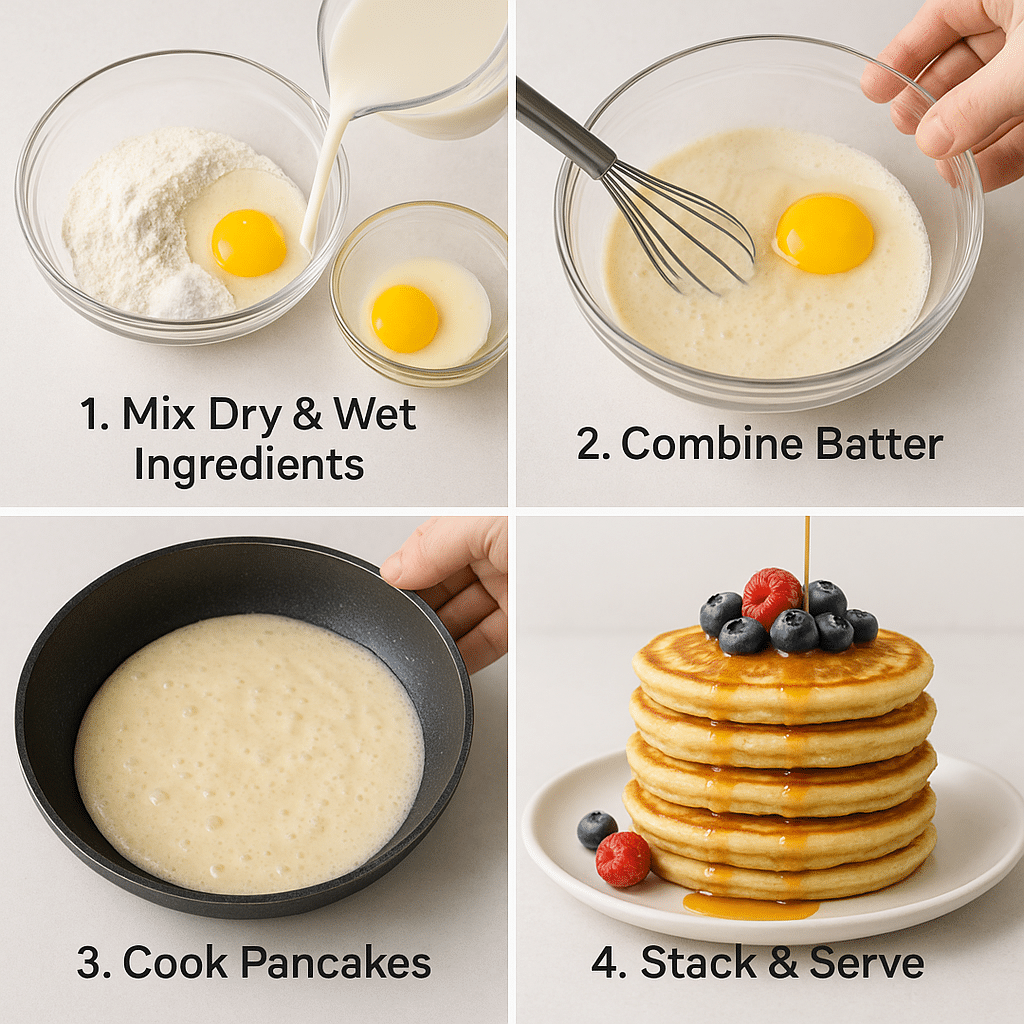 1. Mix Dry & Wet Ingredients

2. Combine Batter

3. Cook Pancakes

4. Stack & Serve