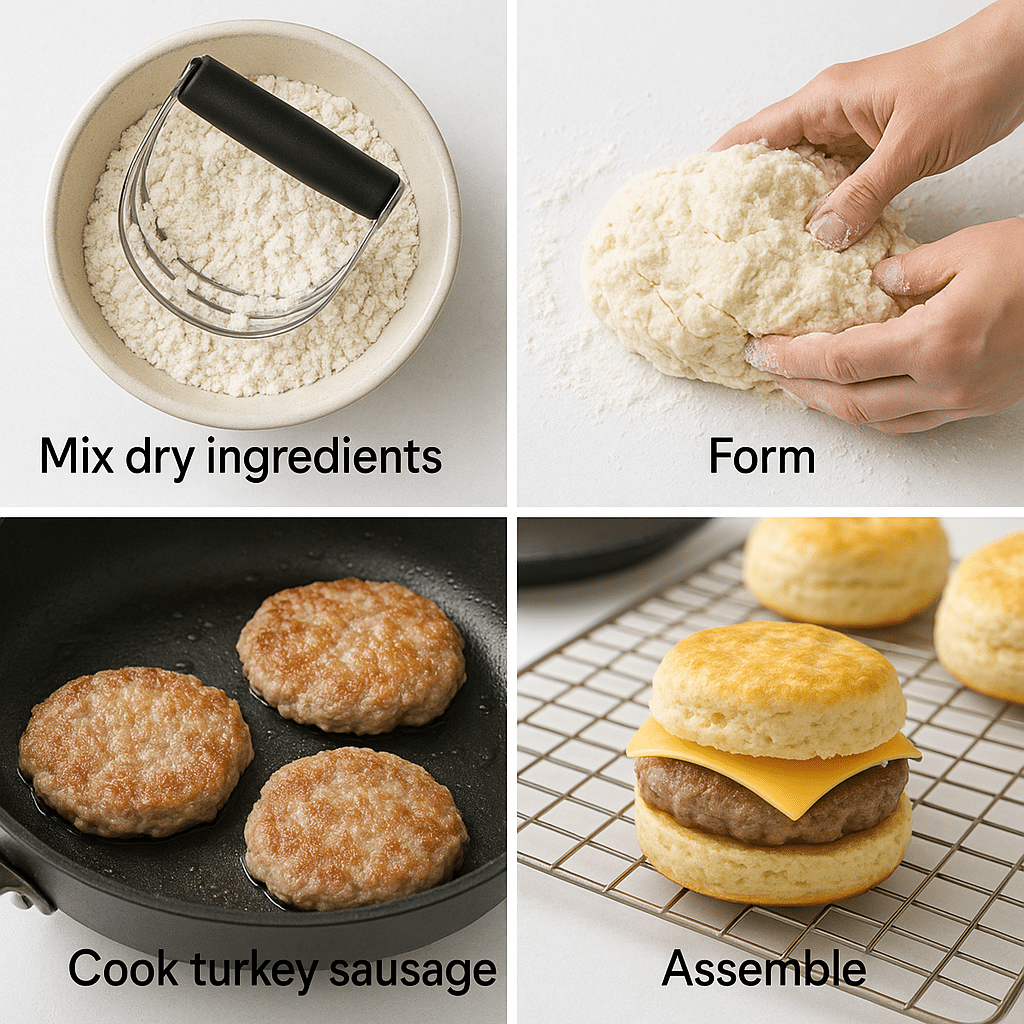 Mix dry ingredients

Form

Cook turkey sausage

Assemble