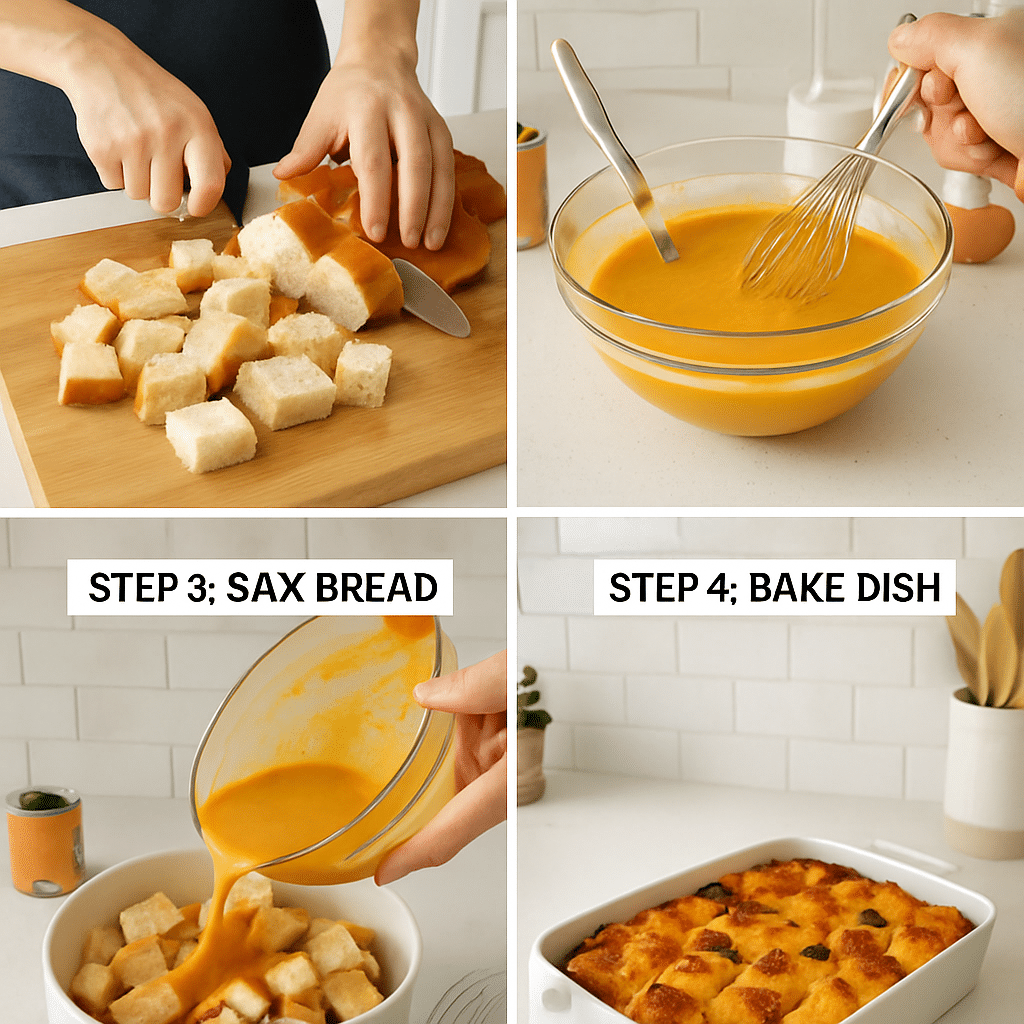 STEP 3; SAX BREAD

STEP 4; BAKE DISH