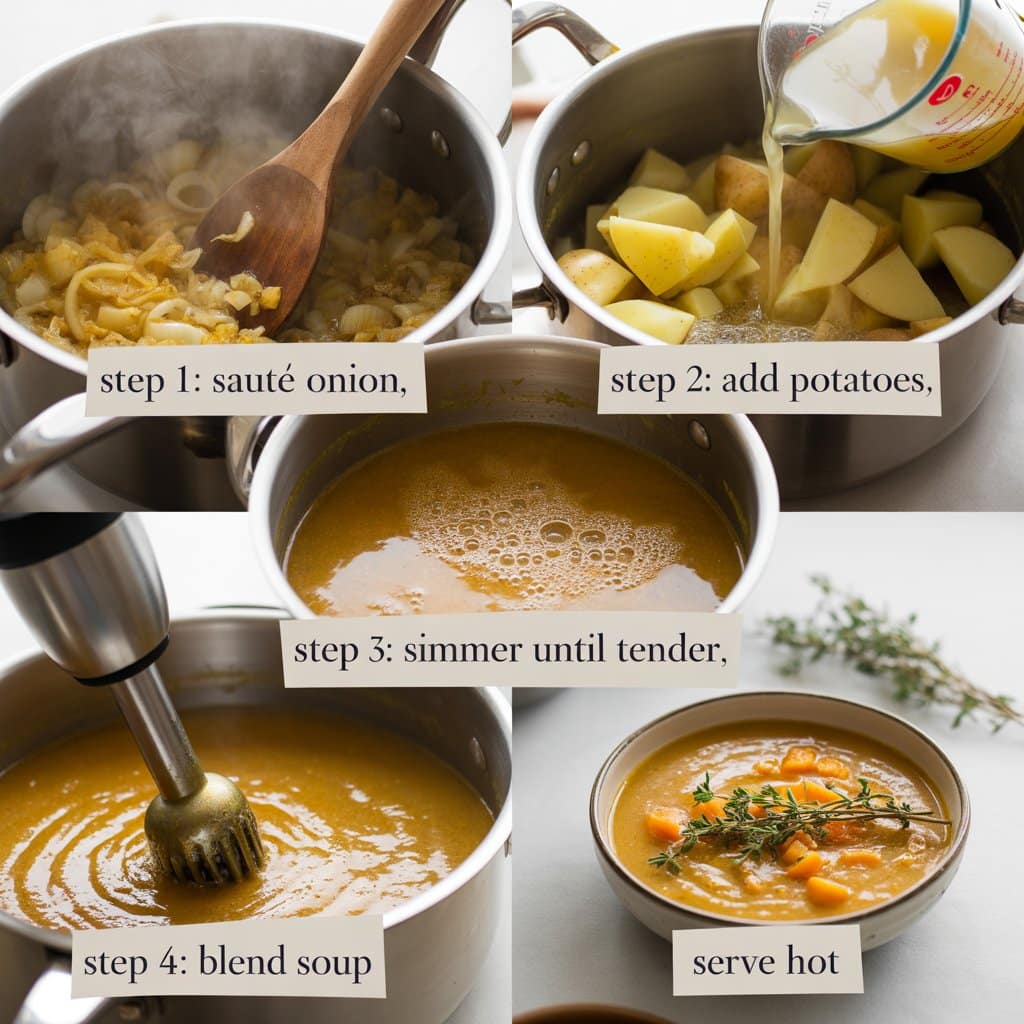 step 1: sauté onion,

step 2: add potatoes,

step 3: simmer until tender,

step 4: blend soup

serve hot