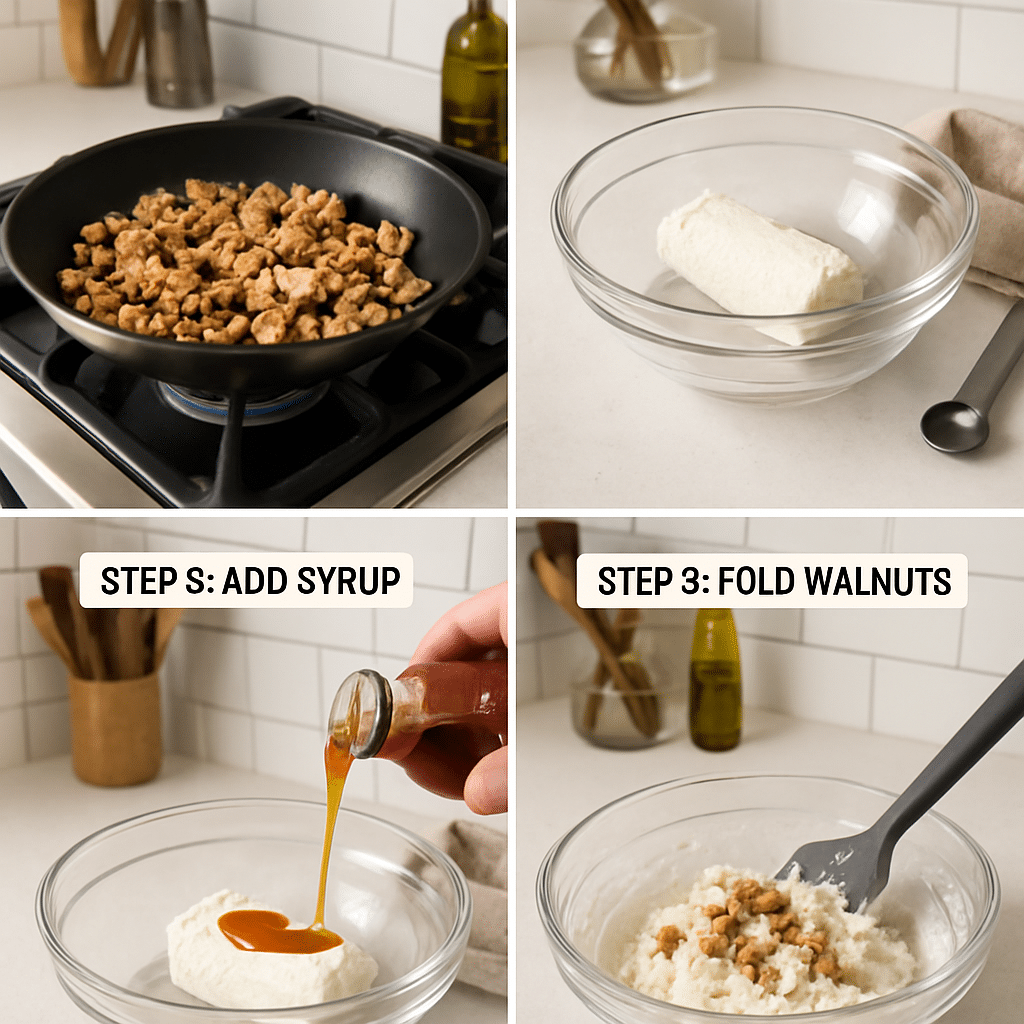 STEP S: ADD SYRUP

STEP 3: FOLD WALNUTS