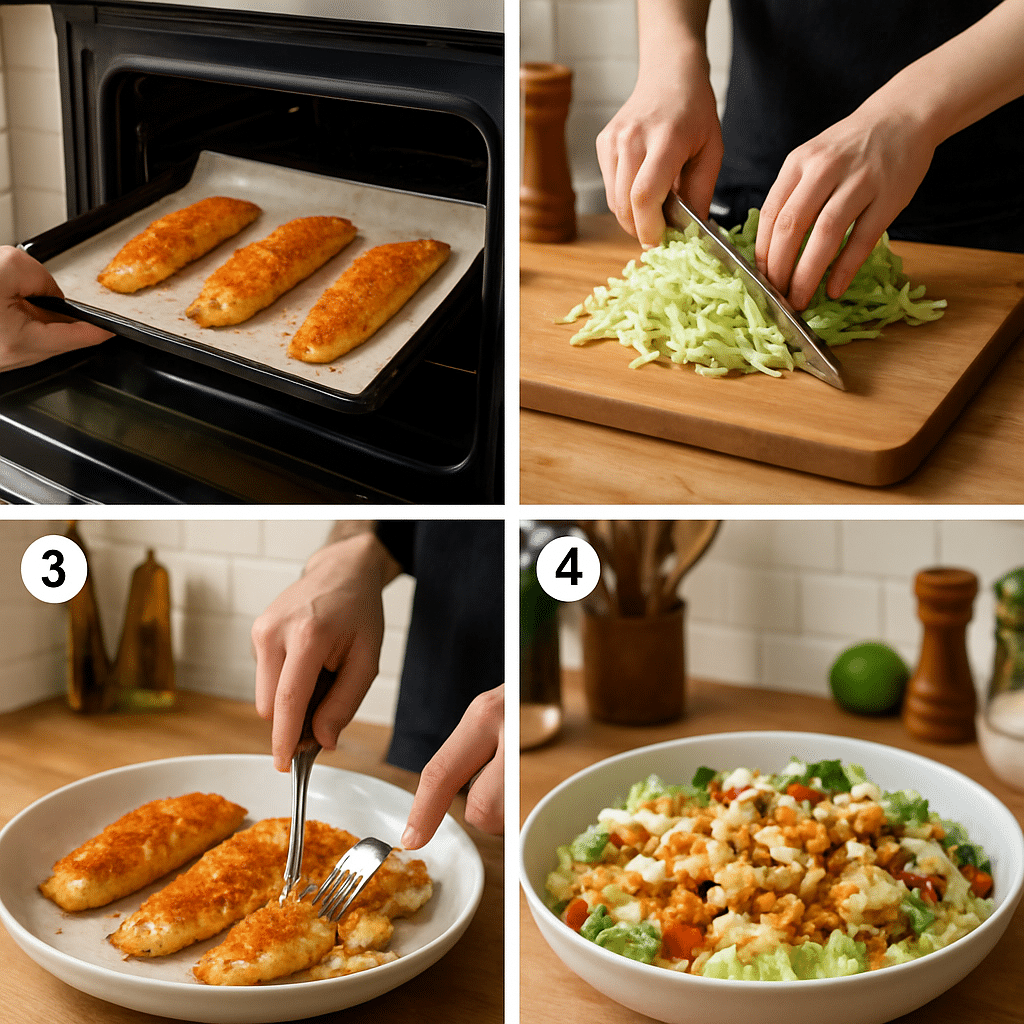 3

4